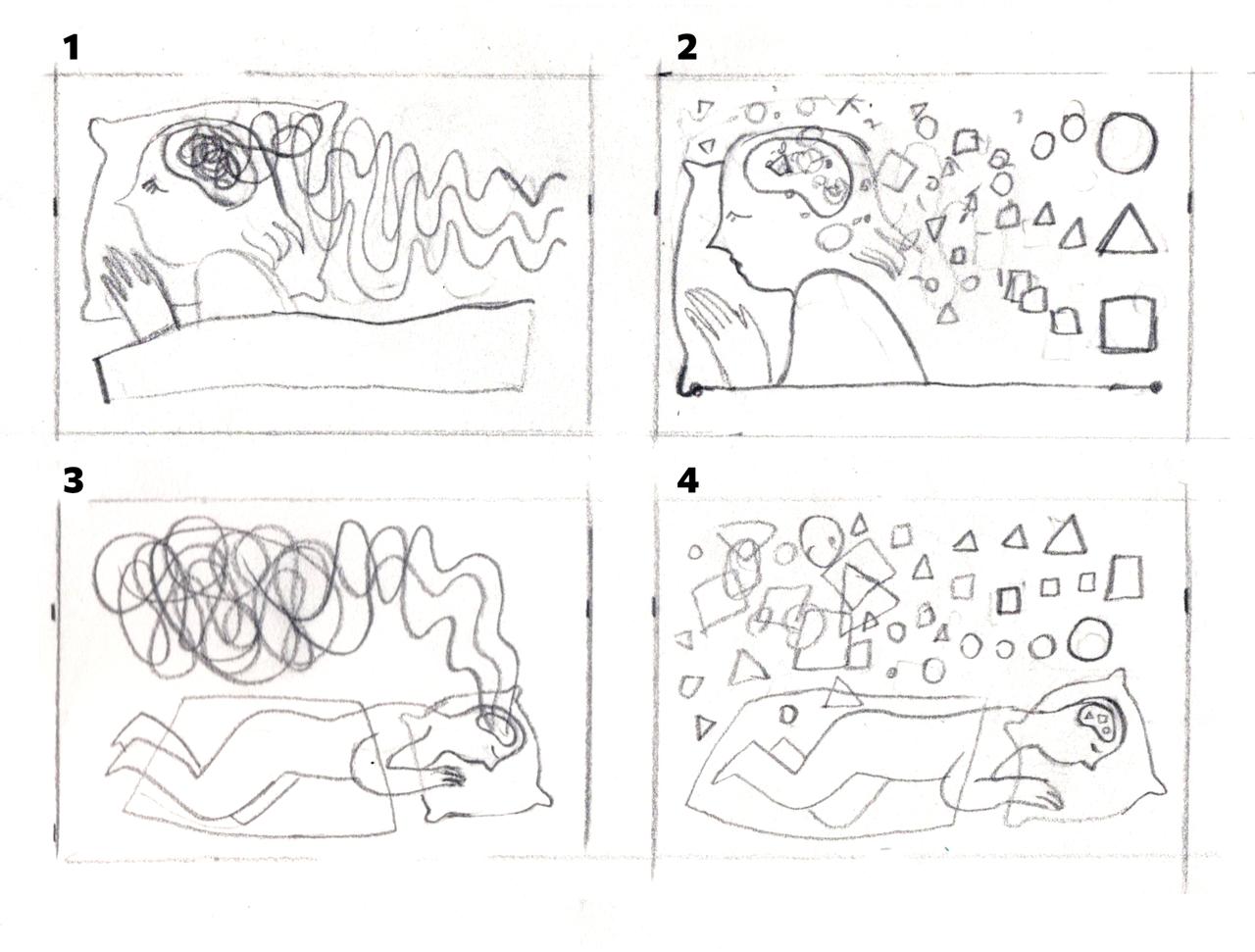 1

2

3

4